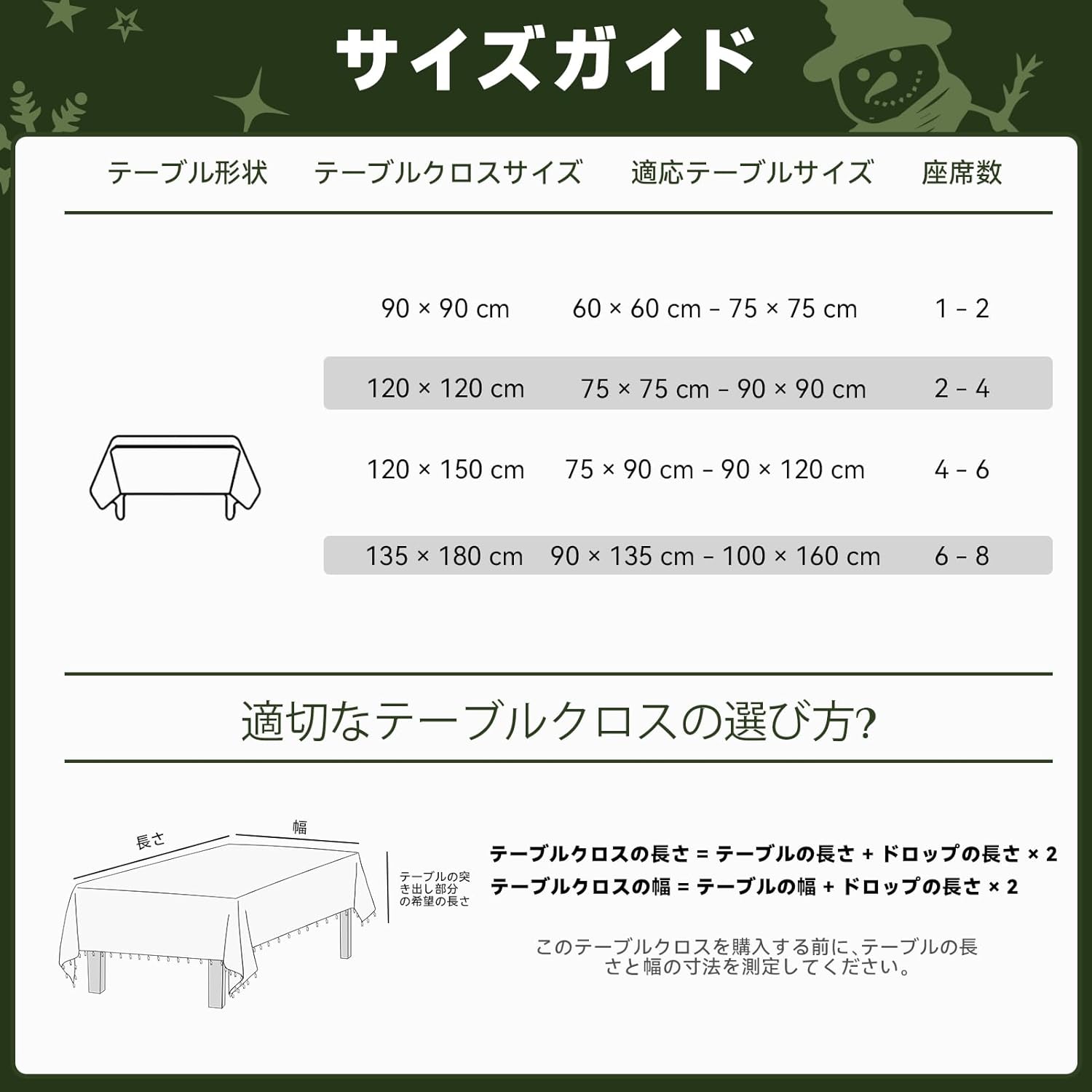 サイズガイド

| テーブル形状 | テーブルクロスサイズ | 適応テーブルサイズ | 座席数 |
|---|---|---|---|
| | 90 × 90 cm | 60 × 60 cm - 75 × 75 cm | 1 - 2 |
| | 120 × 120 cm | 75 × 75 cm - 90 × 90 cm | 2 - 4 |
| | 120 × 150 cm | 75 × 90 cm - 90 × 120 cm | 4 - 6 |
| | 135 × 180 cm | 90 × 135 cm - 100 × 160 cm | 6 - 8 |

適切なテーブルクロスの選び方?

長さ
幅
テーブルの突き出し部分の希望の長さ

テーブルクロスの長さ = テーブルの長さ + ドロップの長さ × 2
テーブルクロスの幅 = テーブルの幅 + ドロップの長さ × 2

このテーブルクロスを購入する前に、テーブルの長さと幅の寸法を測定してください。